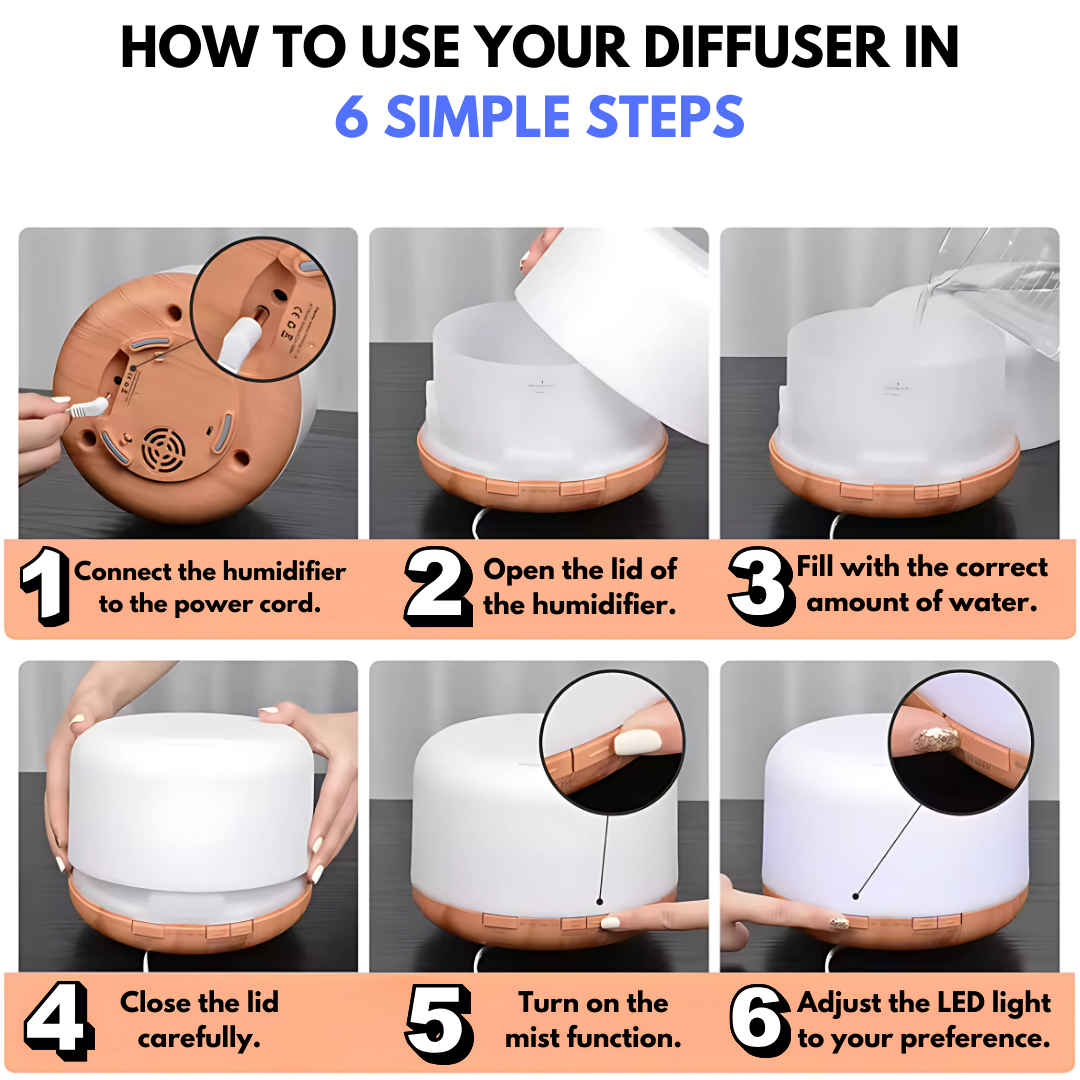 HOW TO USE YOUR DIFFUSER IN
6 SIMPLE STEPS

1 Connect the humidifier to the power cord.

2 Open the lid of the humidifier.

3 Fill with the correct amount of water.

4 Close the lid carefully.

5 Turn on the mist function.

6 Adjust the LED light to your preference.