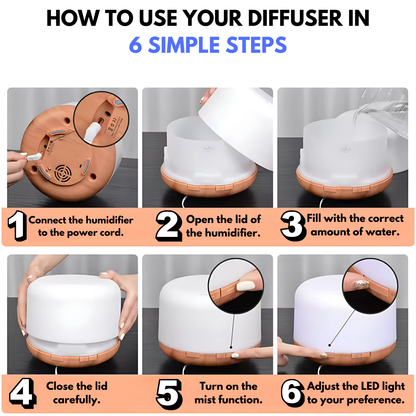 HOW TO USE YOUR DIFFUSER IN
6 SIMPLE STEPS

1 Connect the humidifier to the power cord.

2 Open the lid of the humidifier.

3 Fill with the correct amount of water.

4 Close the lid carefully.

5 Turn on the mist function.

6 Adjust the LED light to your preference.